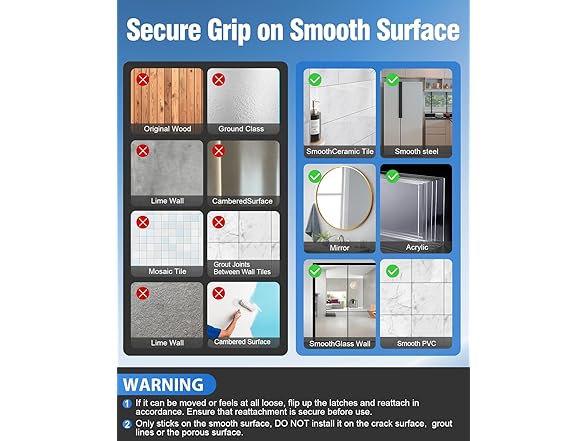 Secure Grip on Smooth Surface

Original Wood

Ground Class

Lime Wall

CamberedSurface

Mosaic Tile

Grout Joints Between Wall Tiles

Lime Wall

Cambered Surface

SmoothCeramic Tile

Smooth steel

Mirror

Acrylic

SmoothGlass Wall

Smooth PVC

WARNING

1 If it can be moved or feels at all loose, flip up the latches and reattach in accordance. Ensure that reattachment is secure before use.

2 Only sticks on the smooth surface, DO NOT install it on the crack surface, grout lines or the porous surface.