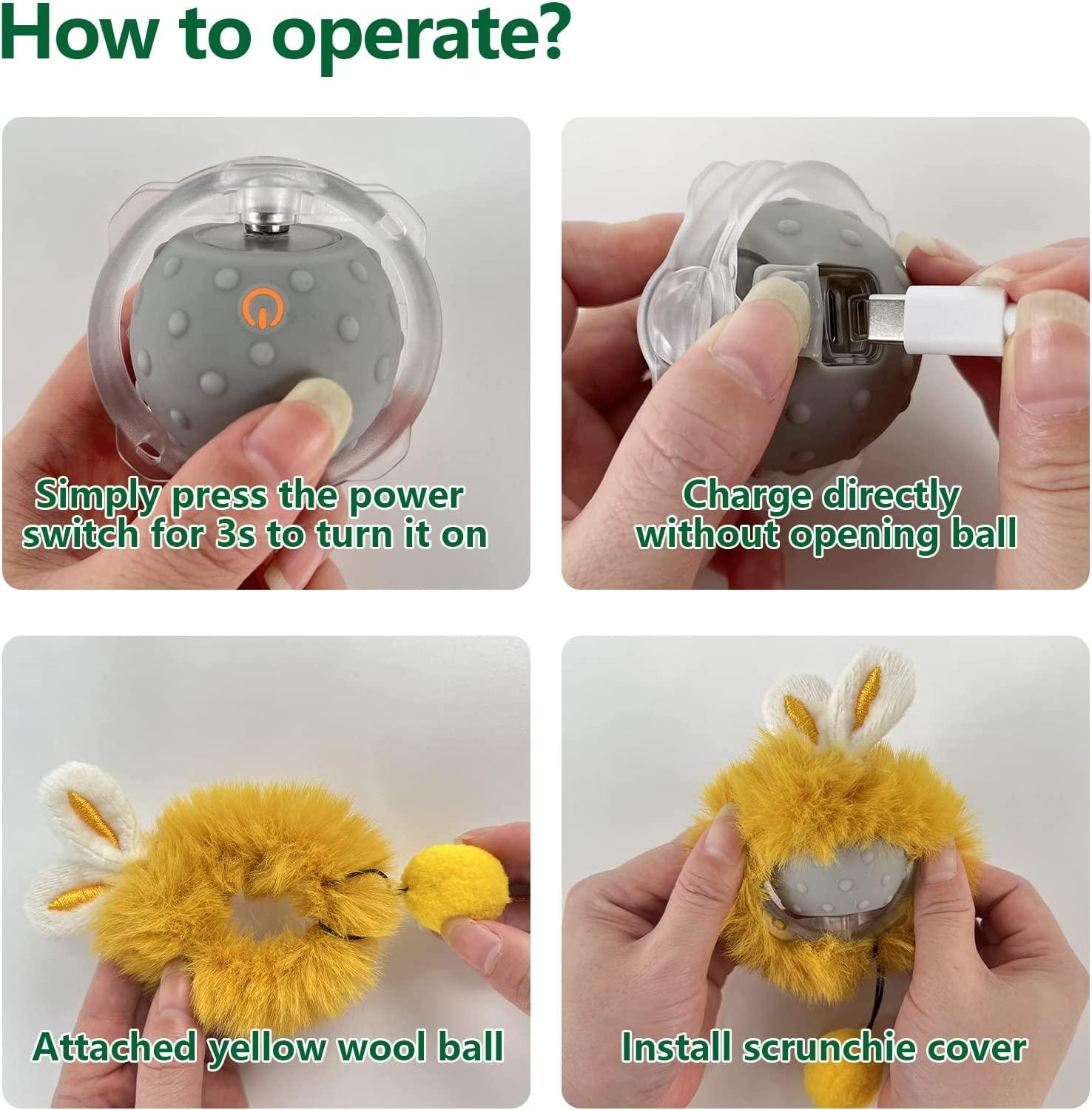 How to operate?

Simply press the power switch for 3s to turn it on

Charge directly without opening ball

Attached yellow wool ball

Install scrunchie cover