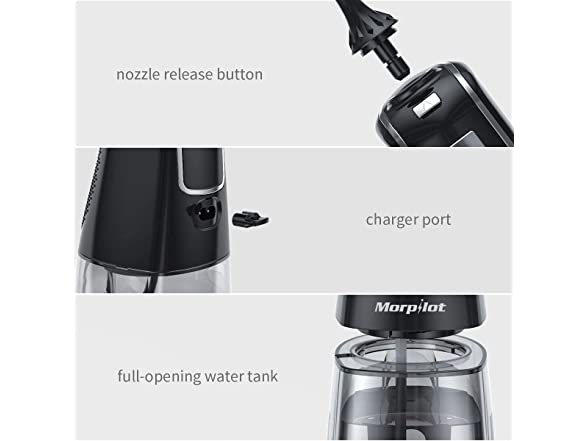 nozzle release button

charger port

Morpilot

full-opening water tank