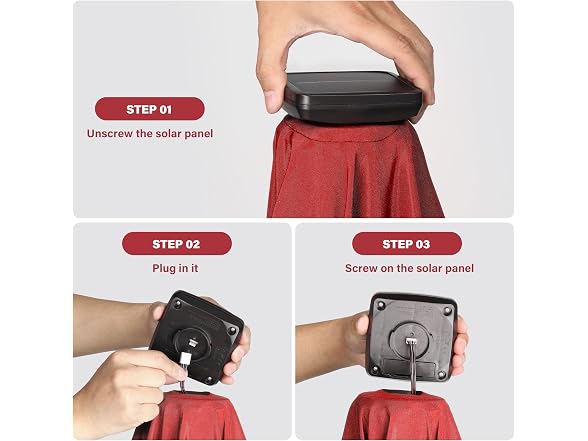 STEP 01
Unscrew the solar panel

STEP 02
Plug in it

STEP 03
Screw on the solar panel