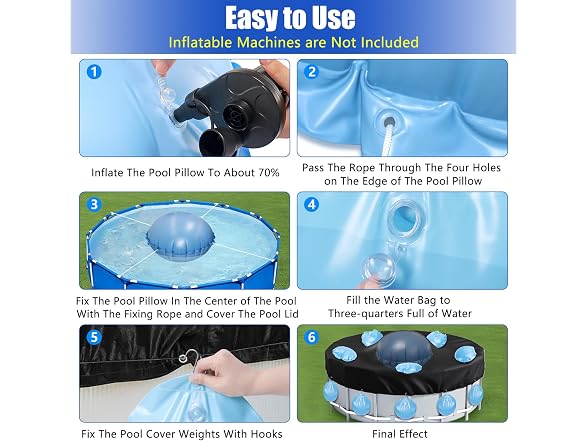 Easy to Use
Inflatable Machines are Not Included

1
Inflate The Pool Pillow To About 70%

2
Pass The Rope Through The Four Holes on The Edge of The Pool Pillow

3
Fix The Pool Pillow In The Center of The Pool With The Fixing Rope and Cover The Pool Lid

4
Fill the Water Bag to Three-quarters Full of Water

5
Fix The Pool Cover Weights With Hooks

6
Final Effect