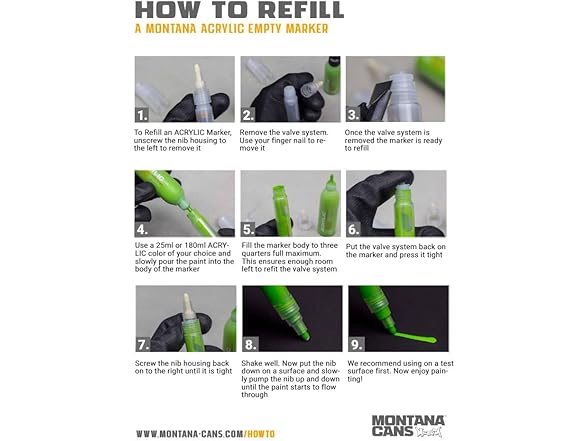 HOW TO REFILL
A MONTANA ACRYLIC EMPTY MARKER

1.
To Refill an ACRYLIC Marker, unscrew the nib housing to the left to remove it

2.
Remove the valve system. Use your finger nail to remove it

3.
Once the valve system is removed the marker is ready to refill

4.
Use a 25ml or 180ml ACRYLIC color of your choice and slowly pour the paint into the body of the marker

5.
Fill the marker body to three quarters full maximum. This ensures enough room left to refit the valve system

6.
Put the valve system back on the marker and press it tight

7.
Screw the nib housing back on to the right until it is tight

8.
Shake well. Now put the nib down on a surface and slowly pump the nib up and down until the paint starts to flow through

9.
We recommend using on a test surface first. Now enjoy painting!

WWW.MONTANA-CANS.COM/HOWTO

MONTANA CANS