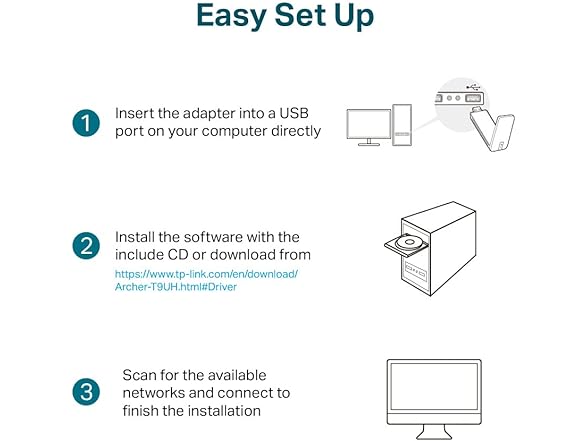 Easy Set Up

1 Insert the adapter into a USB port on your computer directly

2 Install the software with the include CD or download from https://www.tp-link.com/en/download/Archer-T9UH.html#Driver

3 Scan for the available networks and connect to finish the installation