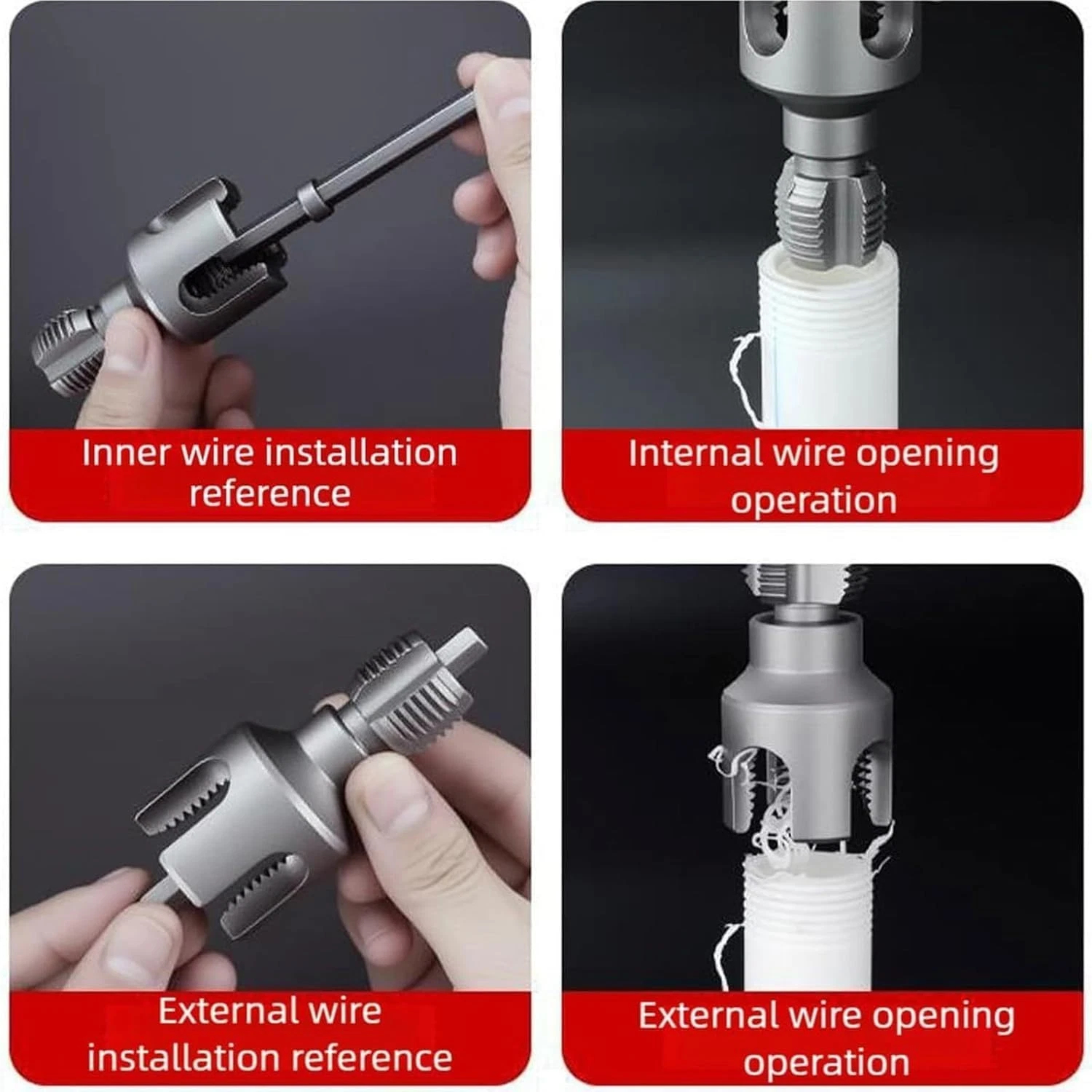 Inner wire installation reference

Internal wire opening operation

External wire installation reference

External wire opening operation