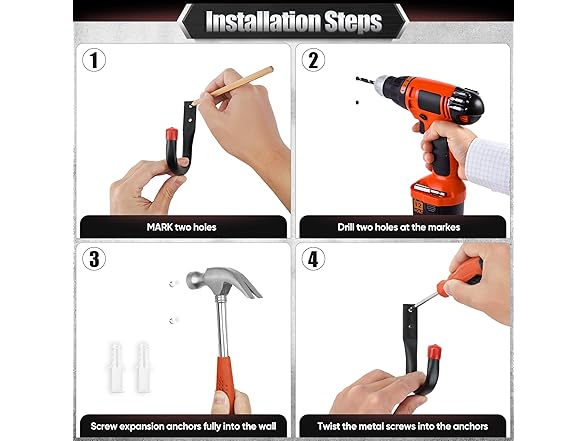 Installation Steps

1

MARK two holes

2

Drill two holes at the markes

3

Screw expansion anchors fully into the wall

4

Twist the metal screws into the anchors