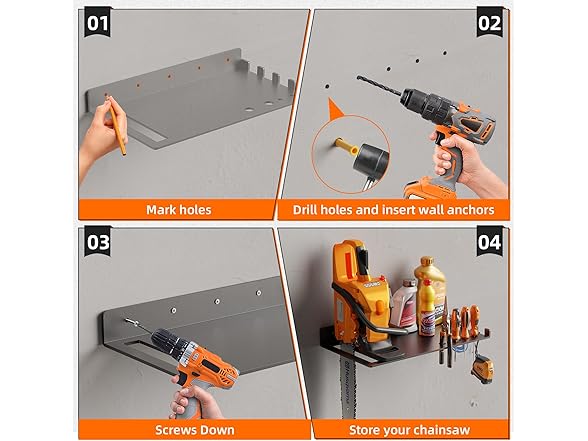 01

Mark holes

02

Drill holes and insert wall anchors

03

Screws Down

04

Store your chainsaw