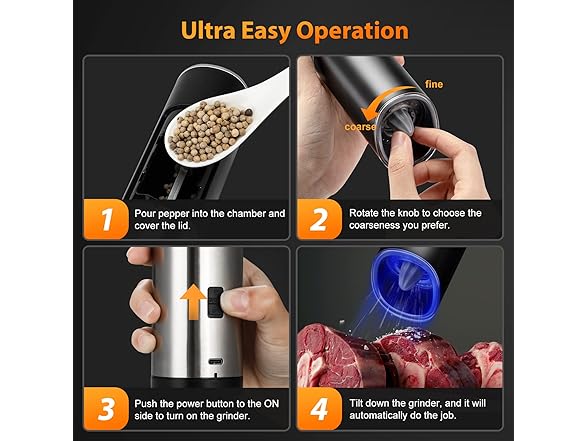 Ultra Easy Operation

1 Pour pepper into the chamber and cover the lid.

fine
coarse

2 Rotate the knob to choose the coarseness you prefer.

3 Push the power button to the ON side to turn on the grinder.

4 Tilt down the grinder, and it will automatically do the job.