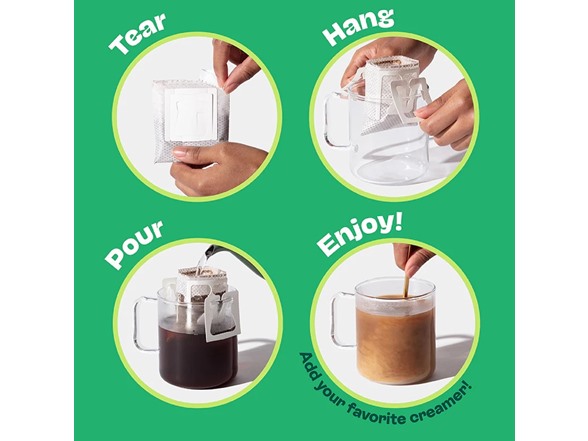 Tear

Hang

Pour

Enjoy!

Add your favorite creamer!