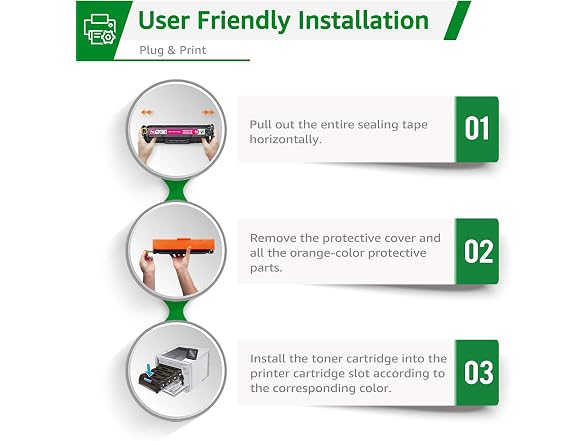 User Friendly Installation

Plug & Print

Pull out the entire sealing tape horizontally.

01

Remove the protective cover and all the orange-color protective parts.

02

Install the toner cartridge into the printer cartridge slot according to the corresponding color.

03