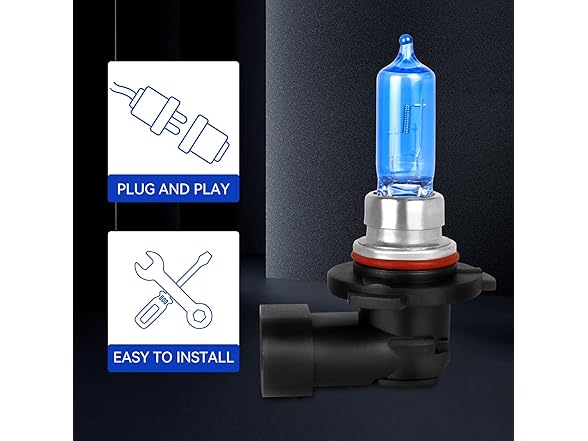 PLUG AND PLAY

EASY TO INSTALL