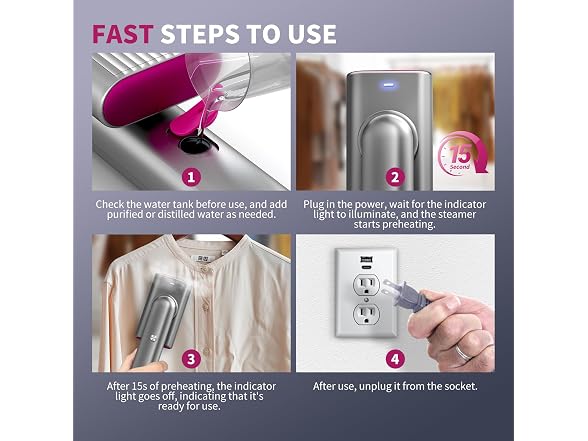 FAST STEPS TO USE

1

Check the water tank before use, and add purified or distilled water as needed.

15 Second

2

Plug in the power, wait for the indicator light to illuminate, and the steamer starts preheating.

3

After 15s of preheating, the indicator light goes off, indicating that it's ready for use.

4

After use, unplug it from the socket.