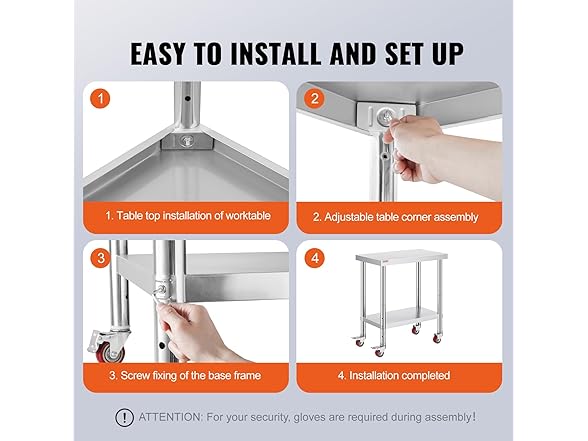 EASY TO INSTALL AND SET UP

1

1. Table top installation of worktable

2

2. Adjustable table corner assembly

3

3. Screw fixing of the base frame

4

4. Installation completed

! ATTENTION: For your security, gloves are required during assembly!