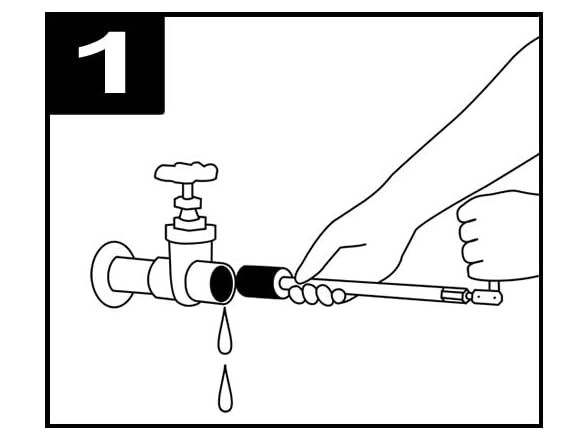 1