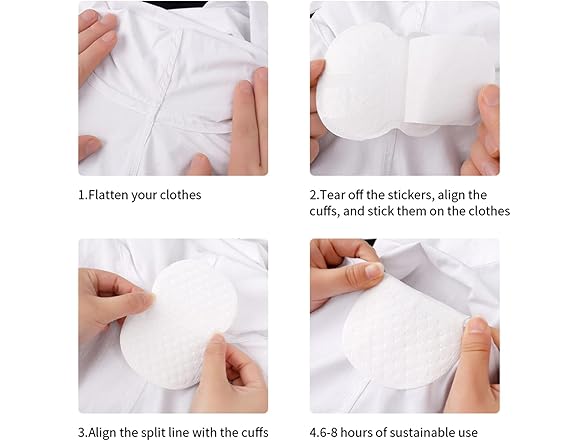 1.Flatten your clothes

2.Tear off the stickers, align the cuffs, and stick them on the clothes

3.Align the split line with the cuffs

4.6-8 hours of sustainable use