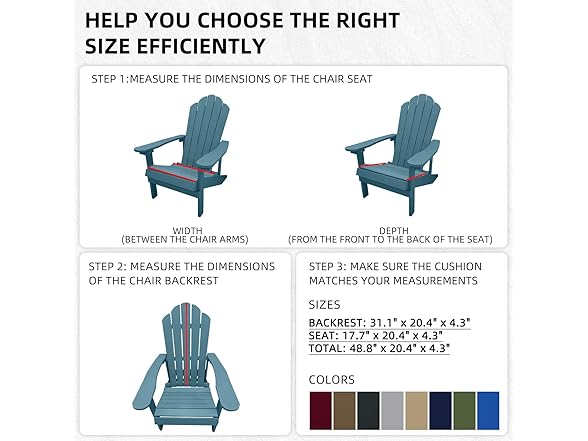 HELP YOU CHOOSE THE RIGHT SIZE EFFICIENTLY

STEP 1:MEASURE THE DIMENSIONS OF THE CHAIR SEAT

WIDTH
(BETWEEN THE CHAIR ARMS)

DEPTH
(FROM THE FRONT TO THE BACK OF THE SEAT)

STEP 2: MEASURE THE DIMENSIONS OF THE CHAIR BACKREST

STEP 3: MAKE SURE THE CUSHION MATCHES YOUR MEASUREMENTS

SIZES

BACKREST: 31.1" x 20.4" x 4.3"
SEAT: 17.7" x 20.4" x 4.3"
TOTAL: 48.8" x 20.4" x 4.3"

COLORS