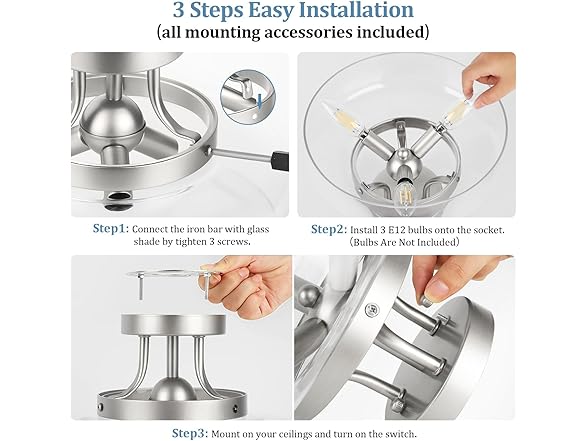 3 Steps Easy Installation
(all mounting accessories included)

Step1: Connect the iron bar with glass shade by tighten 3 screws.

Step2: Install 3 E12 bulbs onto the socket. (Bulbs Are Not Included)

Step3: Mount on your ceilings and turn on the switch.