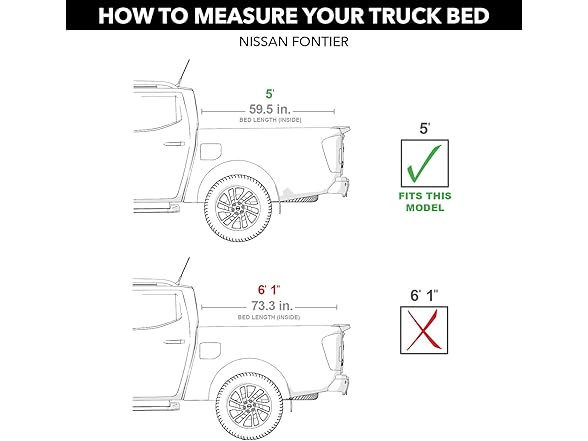 HOW TO MEASURE YOUR TRUCK BED

NISSAN FONTIER

5'
59.5 in.
BED LENGTH (INSIDE)

5'

FITS THIS MODEL

6' 1"
73.3 in.
BED LENGTH (INSIDE)

6' 1"