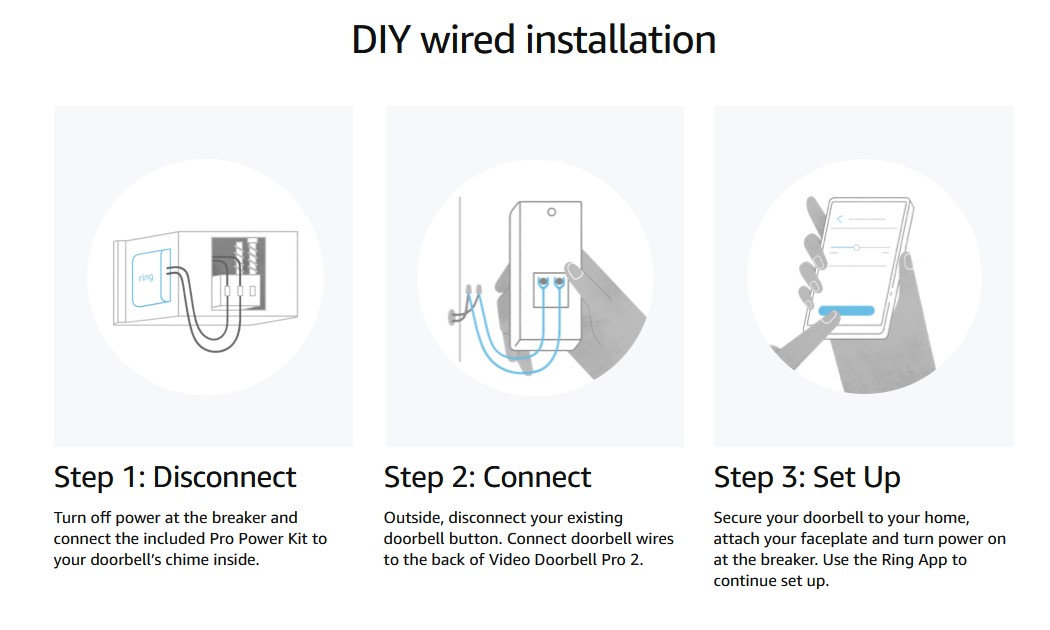 DIY wired installation

ring

Step 1: Disconnect

Turn off power at the breaker and connect the included Pro Power Kit to your doorbell's chime inside.

Step 2: Connect

Outside, disconnect your existing doorbell button. Connect doorbell wires to the back of Video Doorbell Pro 2.

Step 3: Set Up

Secure your doorbell to your home, attach your faceplate and turn power on at the breaker. Use the Ring App to continue set up.