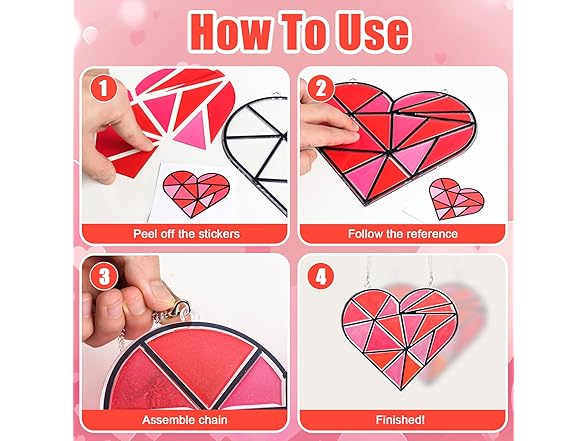 How To Use

1

Peel off the stickers

2

Follow the reference

3

Assemble chain

4

Finished!