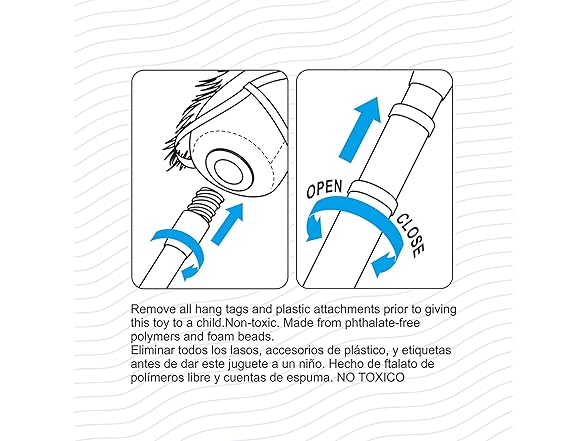 OPEN
CLOSE

Remove all hang tags and plastic attachments prior to giving this toy to a child.Non-toxic. Made from phthalate-free polymers and foam beads.
Eliminar todos los lasos, accesorios de plástico, y etiquetas antes de dar este juguete a un niño. Hecho de ftalato de polímeros libre y cuentas de espuma. NO TOXICO