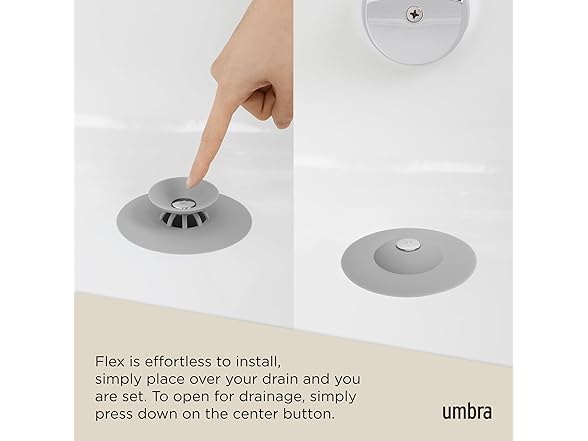 Flex is effortless to install, simply place over your drain and you are set. To open for drainage, simply press down on the center button.

umbra