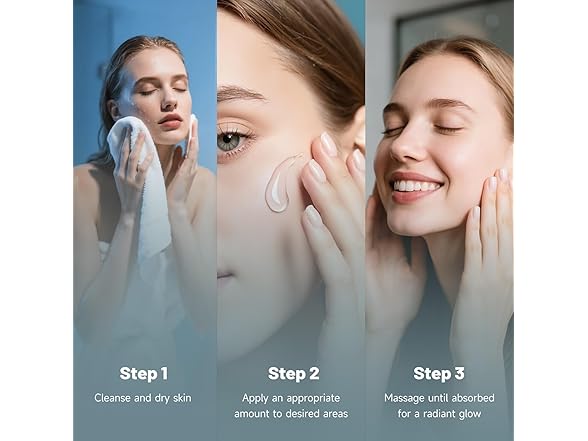 Step 1
Cleanse and dry skin

Step 2
Apply an appropriate amount to desired areas

Step 3
Massage until absorbed for a radiant glow