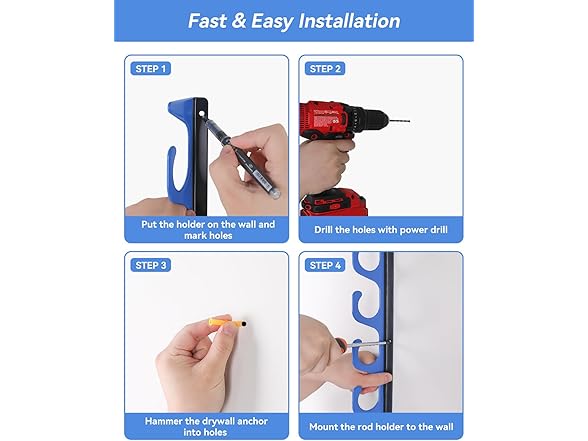 Fast & Easy Installation

STEP 1

Put the holder on the wall and mark holes

STEP 2

Drill the holes with power drill

STEP 3

Hammer the drywall anchor into holes

STEP 4

Mount the rod holder to the wall