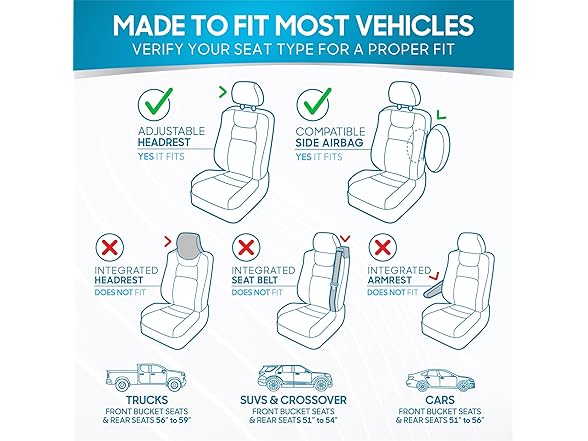 MADE TO FIT MOST VEHICLES
VERIFY YOUR SEAT TYPE FOR A PROPER FIT

ADJUSTABLE HEADREST
YES IT FITS

COMPATIBLE SIDE AIRBAG
YES IT FITS

INTEGRATED HEADREST
DOES NOT FIT

INTEGRATED SEAT BELT
DOES NOT FIT

INTEGRATED ARMREST
DOES NOT FIT

TRUCKS
FRONT BUCKET SEATS & REAR SEATS 56" to 59"

SUVS & CROSSOVER
FRONT BUCKET SEATS & REAR SEATS 51" to 54"

CARS
FRONT BUCKET SEATS & REAR SEATS 51" to 56"