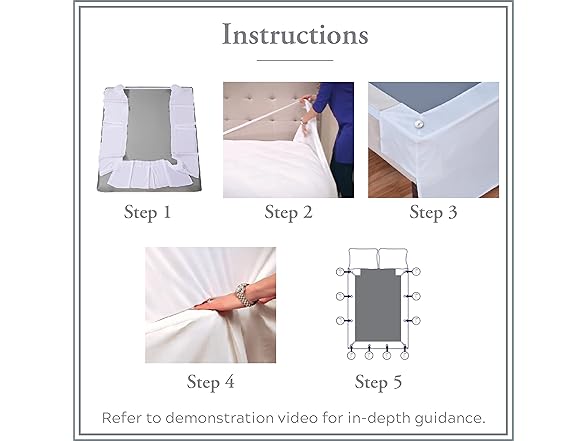 Instructions

Step 1

Step 2

Step 3

Step 4

Step 5

Refer to demonstration video for in-depth guidance.