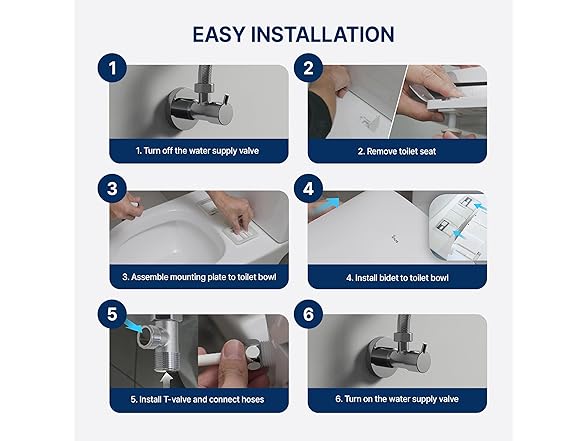 EASY INSTALLATION

1

1. Turn off the water supply valve

2

2. Remove toilet seat

3

3. Assemble mounting plate to toilet bowl

4

4. Install bidet to toilet bowl

5

5. Install T-valve and connect hoses

6

6. Turn on the water supply valve