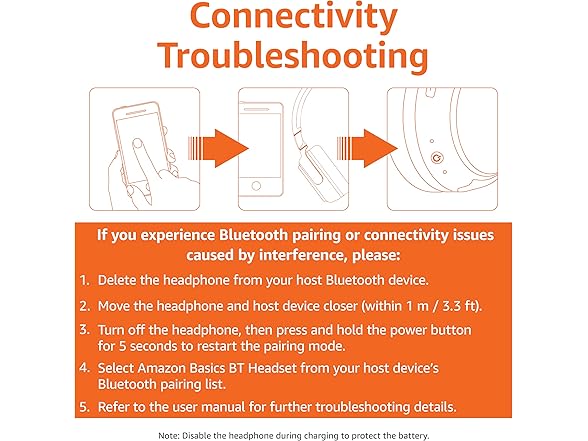 Connectivity Troubleshooting

If you experience Bluetooth pairing or connectivity issues caused by interference, please:

1. Delete the headphone from your host Bluetooth device.
2. Move the headphone and host device closer (within 1 m / 3.3 ft).
3. Turn off the headphone, then press and hold the power button for 5 seconds to restart the pairing mode.
4. Select Amazon Basics BT Headset from your host device's Bluetooth pairing list.
5. Refer to the user manual for further troubleshooting details.

Note: Disable the headphone during charging to protect the battery.