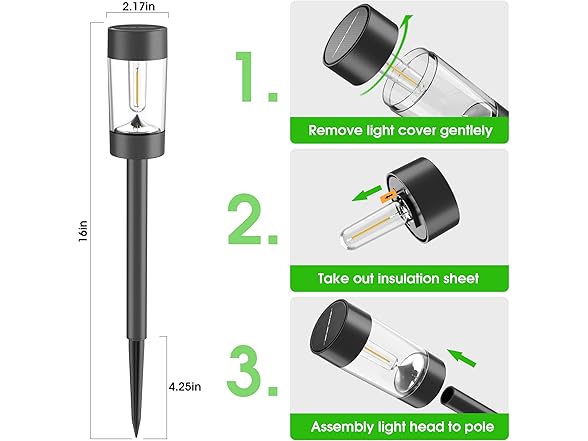 2.17in

16in

4.25in

1.

Remove light cover gentlely

2.

Take out insulation sheet

3.

Assembly light head to pole