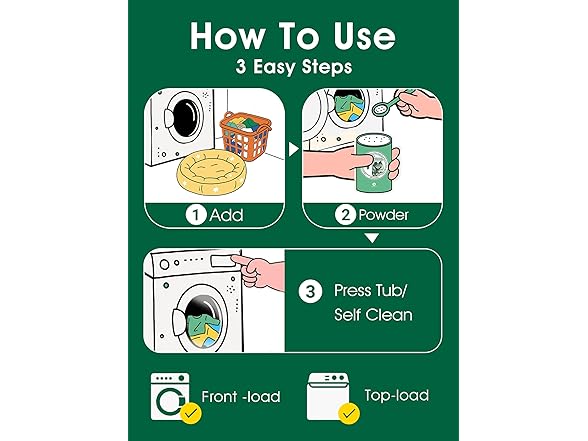 How To Use
3 Easy Steps

1 Add

2 Powder

3 Press Tub/ Self Clean

Front -load

Top-load