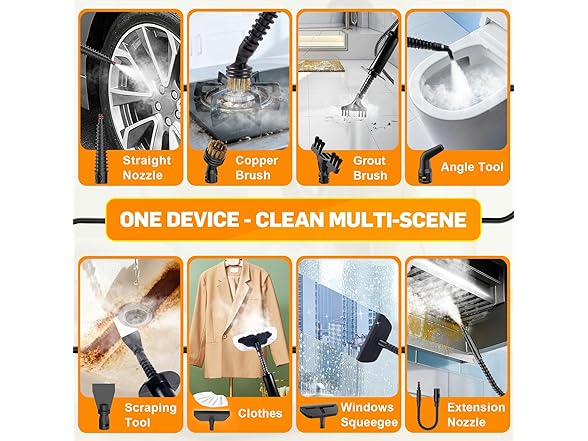 Straight Nozzle

Copper Brush

Grout Brush

Angle Tool

ONE DEVICE - CLEAN MULTI-SCENE

Scraping Tool

Clothes

Windows Squeegee

Extension Nozzle