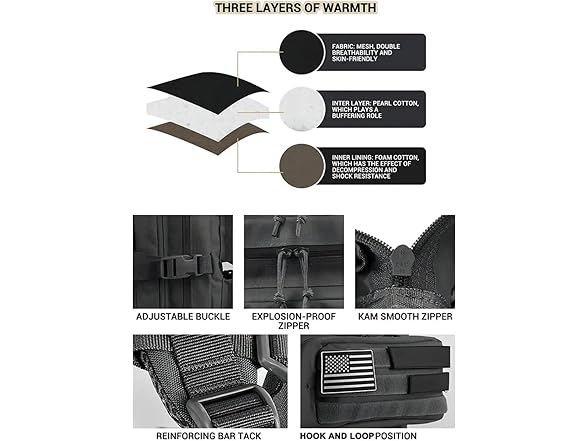 THREE LAYERS OF WARMTH

FABRIC: MESH, DOUBLE BREATHABILITY AND SKIN-FRIENDLY

INTER LAYER: PEARL COTTON, WHICH PLAYS A BUFFERING ROLE

INNER LINING: FOAM COTTON, WHICH HAS THE EFFECT OF DECOMPRESSION AND SHOCK RESISTANCE

ADJUSTABLE BUCKLE

EXPLOSION-PROOF ZIPPER

KAM SMOOTH ZIPPER

REINFORCING BAR TACK

HOOK AND LOOP POSITION