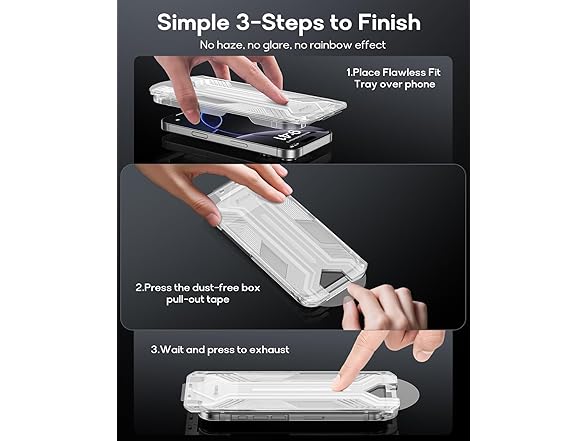 Simple 3-Steps to Finish
No haze, no glare, no rainbow effect

1.Place Flawless Fit Tray over phone

2.Press the dust-free box pull-out tape

3.Wait and press to exhaust