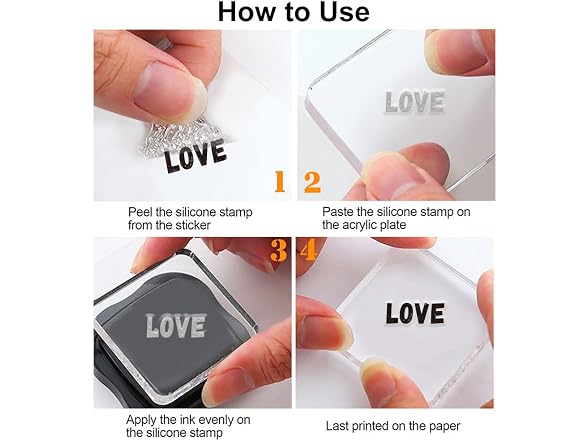 How to Use

LOVE

1

Peel the silicone stamp from the sticker

LOVE

2

Paste the silicone stamp on the acrylic plate

3

LOVE

Apply the ink evenly on the silicone stamp

4

LOVE

Last printed on the paper