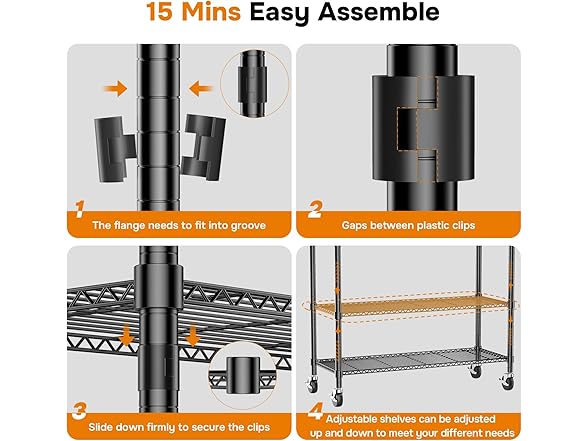 15 Mins Easy Assemble

1
The flange needs to fit into groove

2
Gaps between plastic clips

3
Slide down firmly to secure the clips

4
Adjustable shelves can be adjusted up and down to meet your different needs