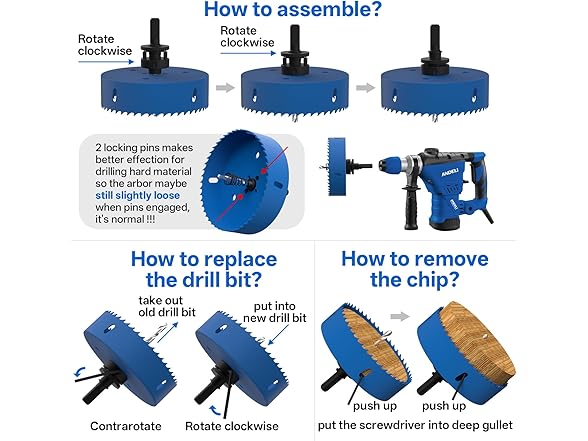 How to assemble?

Rotate clockwise

Rotate clockwise

2 locking pins makes better effection for drilling hard material so the arbor maybe still slightly loose when pins engaged, it's normal !!!

ANDELI

How to replace the drill bit?

take out old drill bit

put into new drill bit

Contrarotate

Rotate clockwise

How to remove the chip?

push up

push up

put the screwdriver into deep gullet