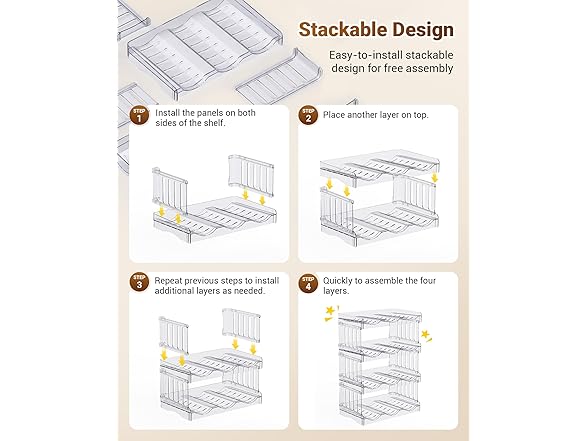 Stackable Design

Easy-to-install stackable design for free assembly

STEP 1 Install the panels on both sides of the shelf.

STEP 2 Place another layer on top.

STEP 3 Repeat previous steps to install additional layers as needed.

STEP 4 Quickly to assemble the four layers.