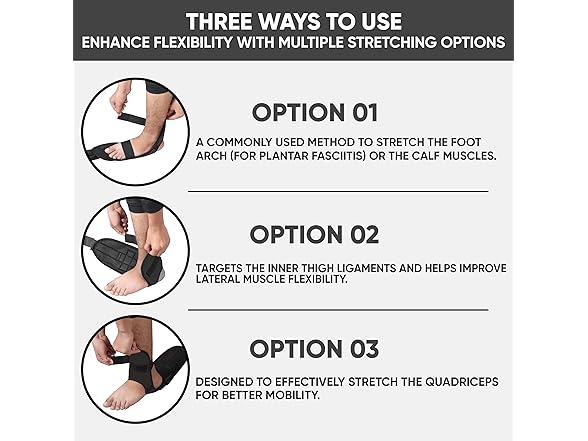 THREE WAYS TO USE
ENHANCE FLEXIBILITY WITH MULTIPLE STRETCHING OPTIONS

OPTION 01

A COMMONLY USED METHOD TO STRETCH THE FOOT ARCH (FOR PLANTAR FASCIITIS) OR THE CALF MUSCLES.

OPTION 02

TARGETS THE INNER THIGH LIGAMENTS AND HELPS IMPROVE LATERAL MUSCLE FLEXIBILITY.

OPTION 03

DESIGNED TO EFFECTIVELY STRETCH THE QUADRICEPS FOR BETTER MOBILITY.