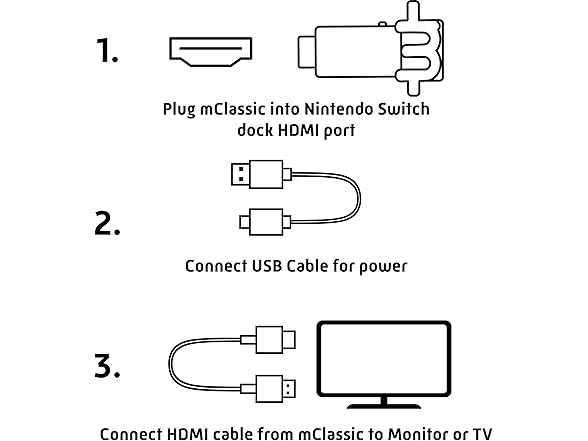 1.

Plug mClassic into Nintendo Switch dock HDMI port

2.

Connect USB Cable for power

3.

Connect HDMI cable from mClassic to Monitor or TV