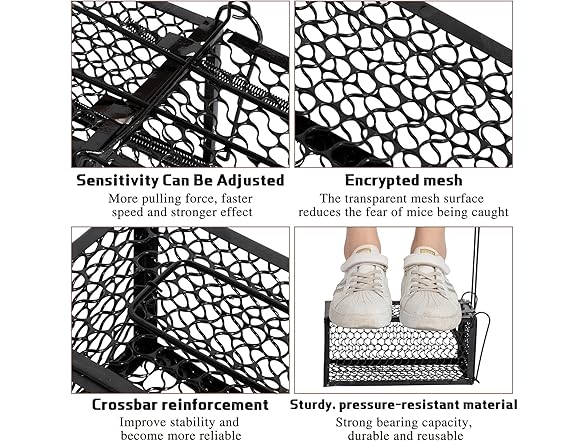 Sensitivity Can Be Adjusted
More pulling force, faster speed and stronger effect

Encrypted mesh
The transparent mesh surface reduces the fear of mice being caught

Crossbar reinforcement
Improve stability and become more reliable

Sturdy. pressure-resistant material
Strong bearing capacity, durable and reusable