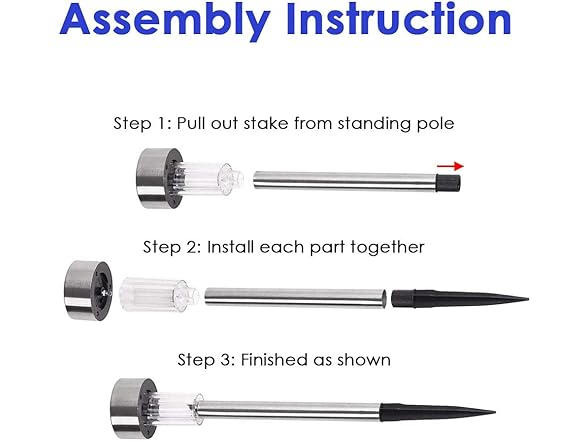 Assembly Instruction

Step 1: Pull out stake from standing pole

Step 2: Install each part together

Step 3: Finished as shown