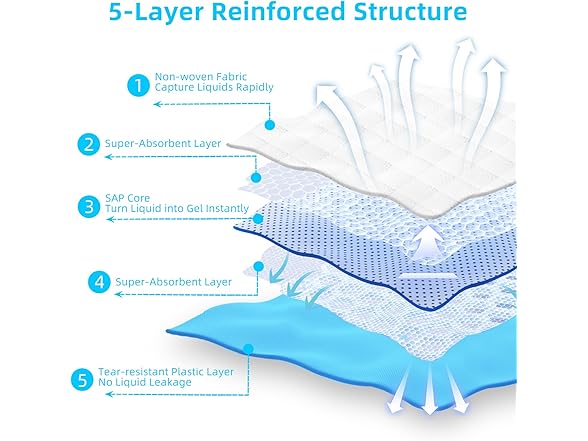 5-Layer Reinforced Structure

1 Non-woven Fabric
Capture Liquids Rapidly

2 Super-Absorbent Layer

3 SAP Core
Turn Liquid into Gel Instantly

4 Super-Absorbent Layer

5 Tear-resistant Plastic Layer
No Liquid Leakage