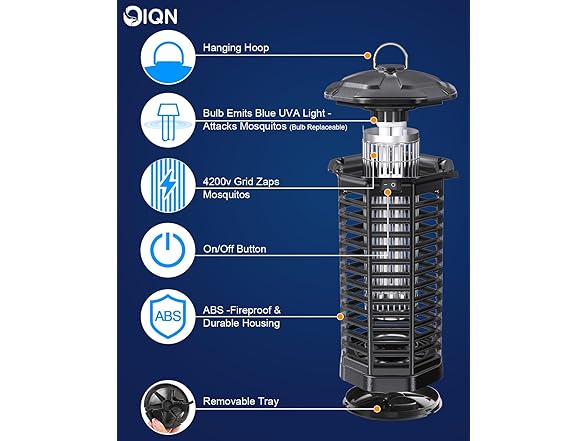 QIQN

Hanging Hoop

Bulb Emits Blue UVA Light - Attacks Mosquitos (Bulb Replaceable)

4200v Grid Zaps Mosquitos

On/Off Button

ABS

ABS -Fireproof & Durable Housing

Removable Tray