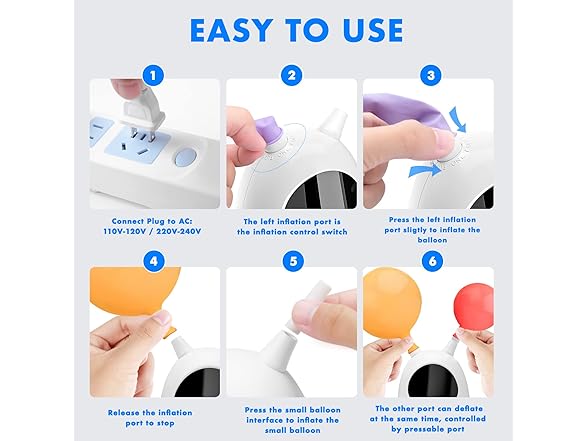 EASY TO USE

1

Connect Plug to AC: 110V-120V / 220V-240V

2

The left inflation port is the inflation control switch

3

Press the left inflation port sligtly to inflate the balloon

4

Release the inflation port to stop

5

Press the small balloon interface to inflate the small balloon

6

The other port can deflate at the same time, controlled by pressable port