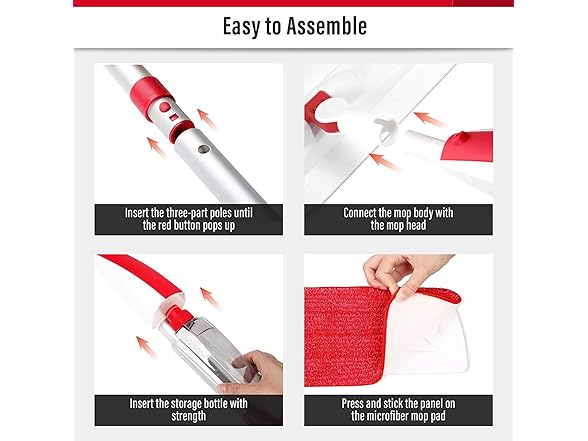 Easy to Assemble

Insert the three-part poles until the red button pops up

Connect the mop body with the mop head

Insert the storage bottle with strength

Press and stick the panel on the microfiber mop pad