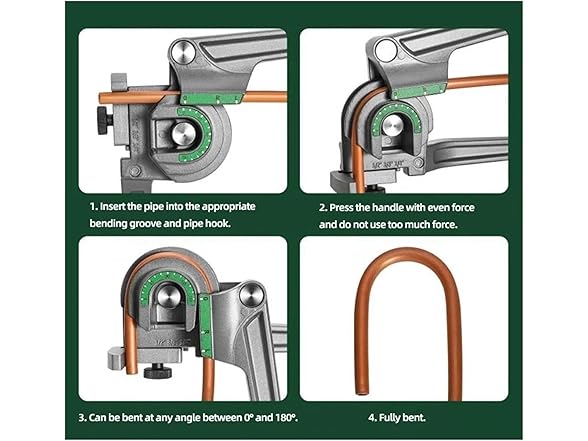 1. Insert the pipe into the appropriate bending groove and pipe hook.

2. Press the handle with even force and do not use too much force.

3. Can be bent at any angle between 0° and 180°.

4. Fully bent.