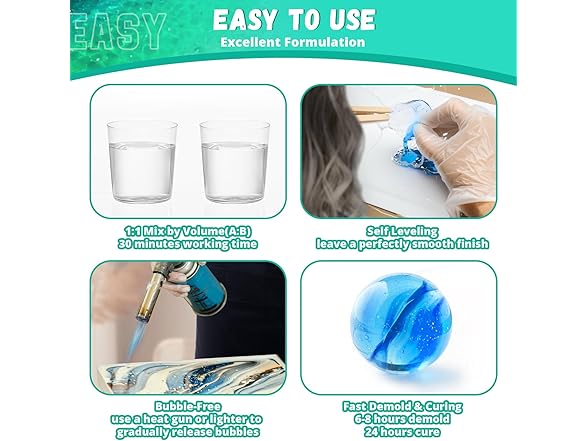 EASY

EASY TO USE

Excellent Formulation

1:1 Mix by Volume(A:B)
30 minutes working time

Self Leveling
leave a perfectly smooth finish

Bubble-Free
use a heat gun or lighter to gradually release bubbles

Fast Demold & Curing
6-8 hours demold
24 hours cure